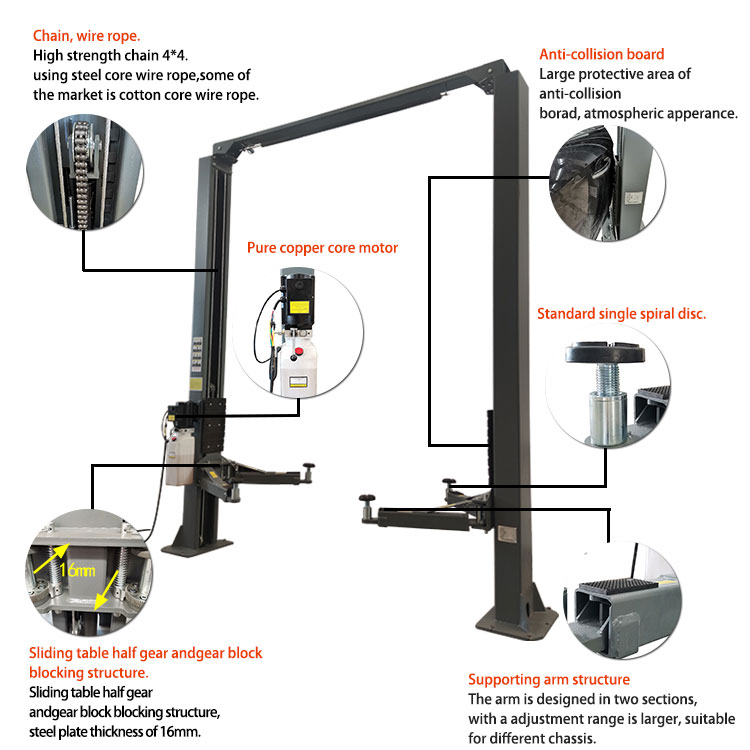 Chain, wire rope.
High strength chain 4*4.
using steel core wire rope,some of the market is cotton core wire rope.

Anti-collision board
Large protective area of anti-collision borad, atmospheric apperance.

Pure copper core motor

Standard single spiral disc.

16mm

Sliding table half gear andgear block blocking structure.
Sliding table half gear andgear block blocking structure, steel plate thickness of 16mm.

Supporting arm structure
The arm is designed in two sections, with a adjustment range is larger, suitable for different chassis.